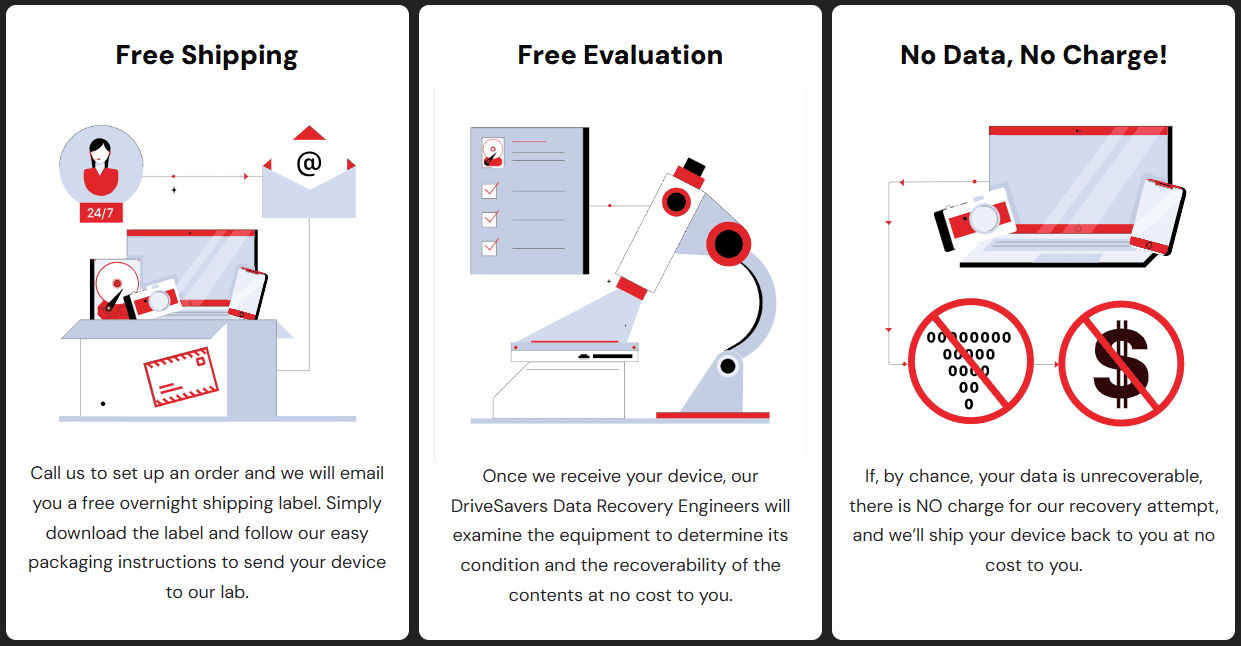 Free Shipping

24/7

@

Call us to set up an order and we will email you a free overnight shipping label. Simply download the label and follow our easy packaging instructions to send your device to our lab.

Free Evaluation

Once we receive your device, our DriveSavers Data Recovery Engineers will examine the equipment to determine its condition and the recoverability of the contents at no cost to you.

No Data, No Charge!

00000000
00000
0000
00
0

$

If, by chance, your data is unrecoverable, there is NO charge for our recovery attempt, and we'll ship your device back to you at no cost to you.